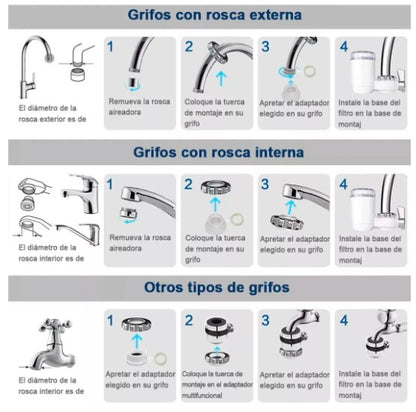 Grifos con rosca externa

El diámetro de la rosca exterior es de

1
Remueva la rosca aireadora

2
Coloque la tuerca de montaje en su grifo

3
Apretar el adaptador elegido en su grifo

4
Instale la base del filtro en la base de montaj

Grifos con rosca interna

El diámetro de la rosca interior es de

1
Remueva la rosca aireadora

2
Coloque la tuerca de montaje en su grifo

3
Apretar el adaptador elegido en su grifo

4
Instale la base del filtro en la base de montaj

Otros tipos de grifos

El diámetro de la rosca interior es de

1
Apretar el adaptador elegido en su grifo

2
Coloque la tuerca de montaje en el adaptador multifuncional

3
Apretar el adaptador elegido en su grifo

4
Instale la base del filtro en la base de montaj